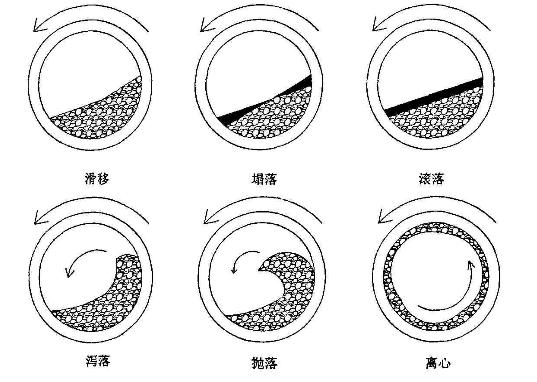 滑移

塌落

滚落

泻落

抛落

离心